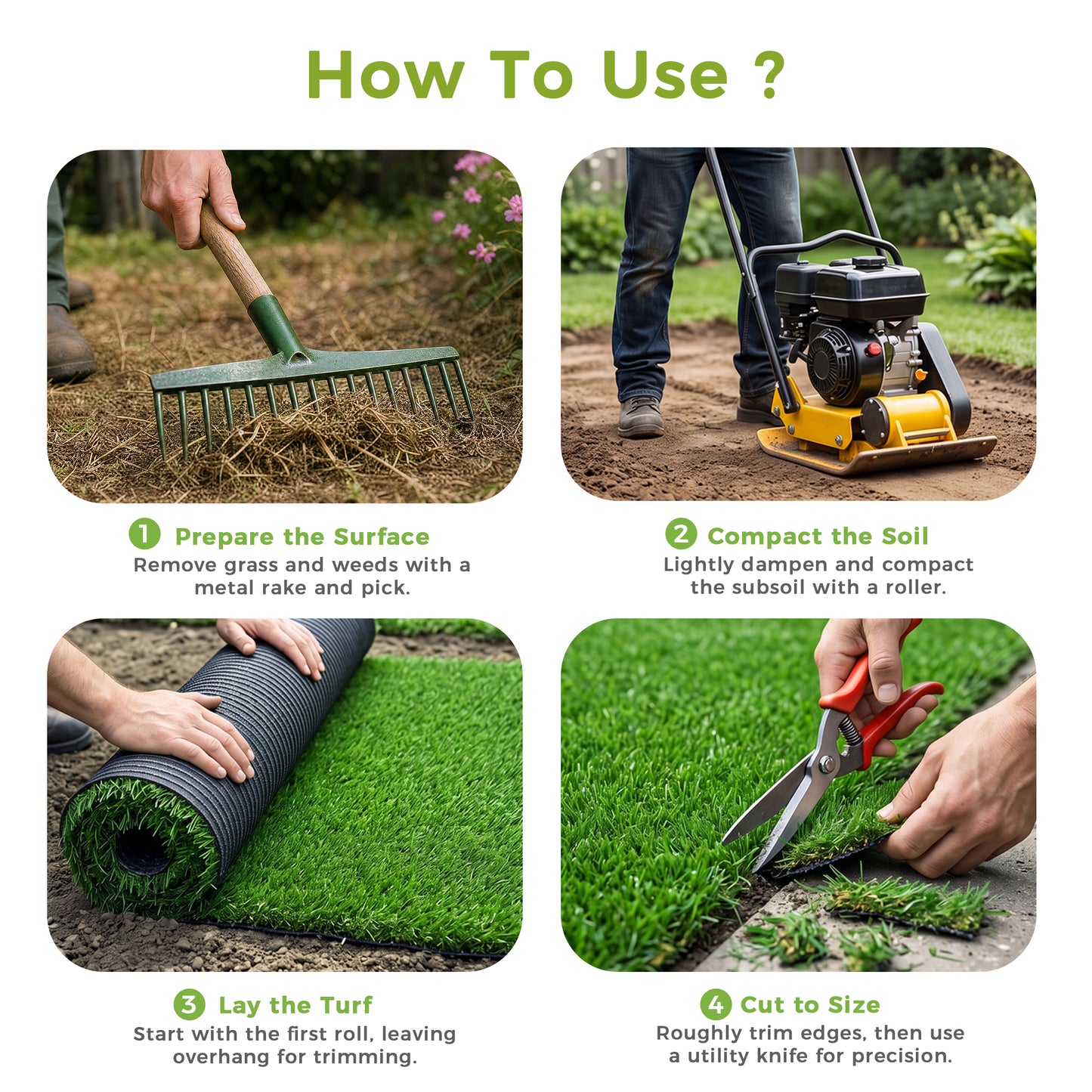 How To Use ?

1 Prepare the Surface
Remove grass and weeds with a metal rake and pick.

2 Compact the Soil
Lightly dampen and compact the subsoil with a roller.

3 Lay the Turf
Start with the first roll, leaving overhang for trimming.

4 Cut to Size
Roughly trim edges, then use a utility knife for precision.