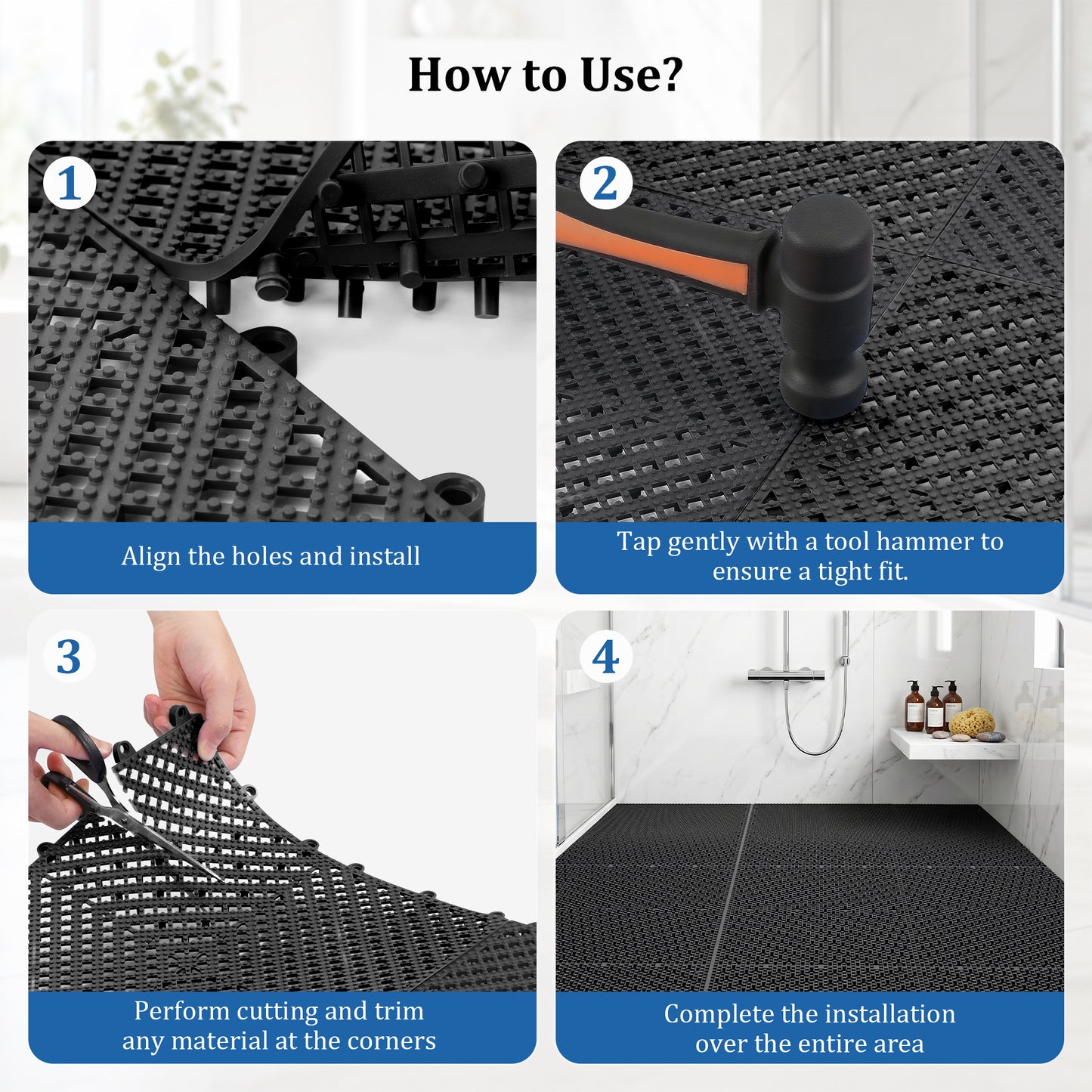 How to Use?

1

Align the holes and install

2

Tap gently with a tool hammer to ensure a tight fit.

3

Perform cutting and trim any material at the corners

4

Complete the installation over the entire area