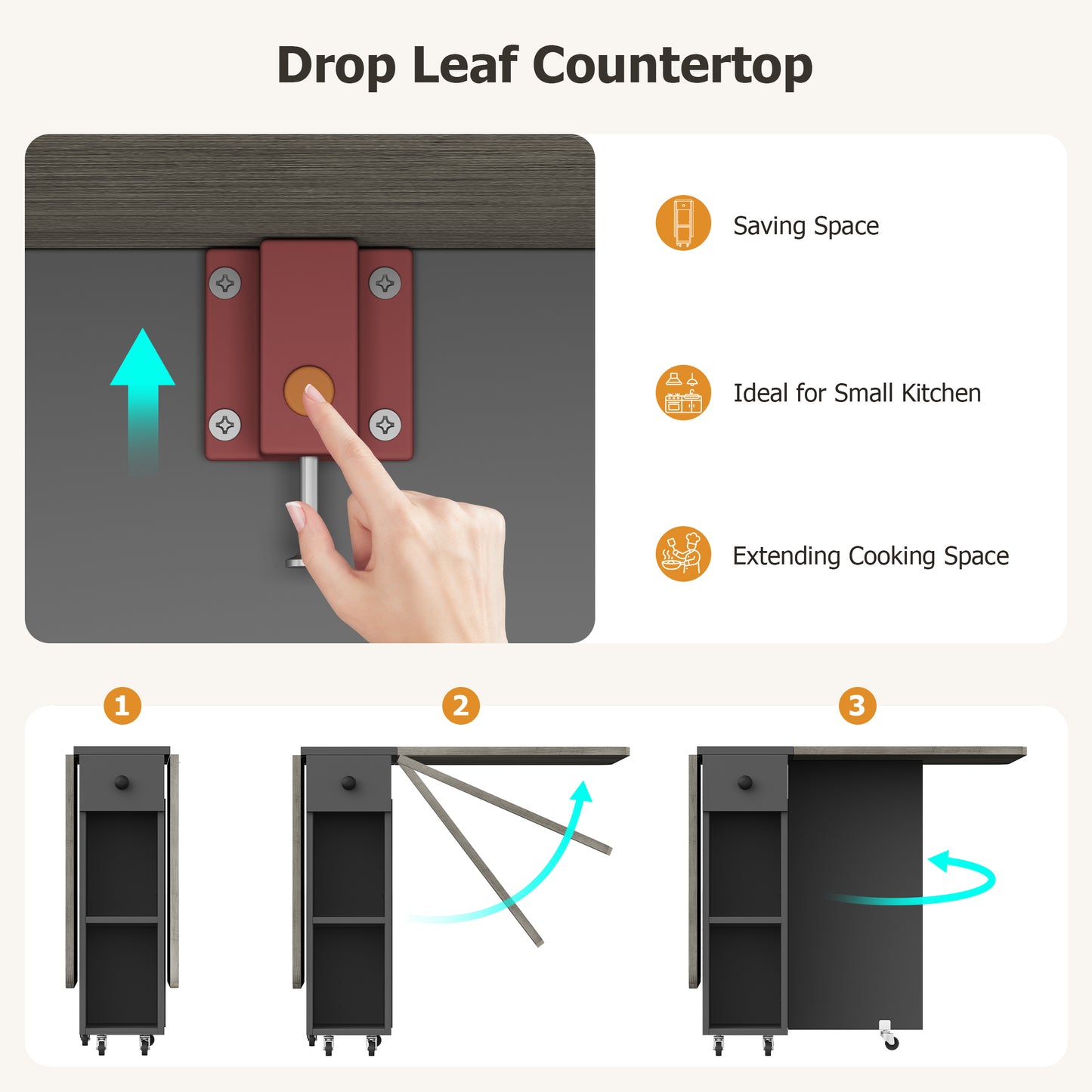 Drop Leaf Countertop

Saving Space

Ideal for Small Kitchen

Extending Cooking Space

1

2

3