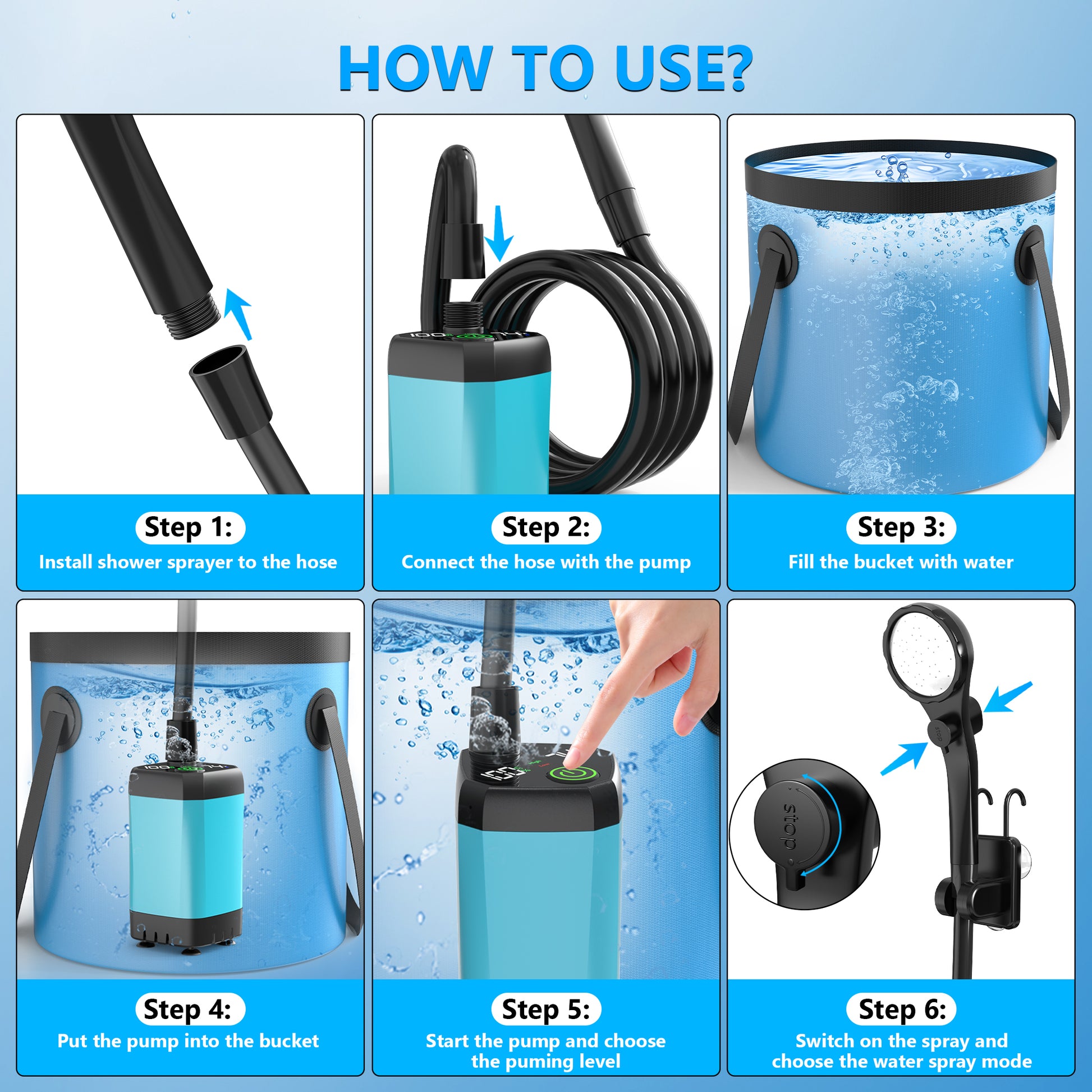 HOW TO USE?

Step 1:
Install shower sprayer to the hose

Step 2:
Connect the hose with the pump

Step 3:
Fill the bucket with water

Step 4:
Put the pump into the bucket

Step 5:
Start the pump and choose the puming level

stop

stop

Step 6:
Switch on the spray and choose the water spray mode