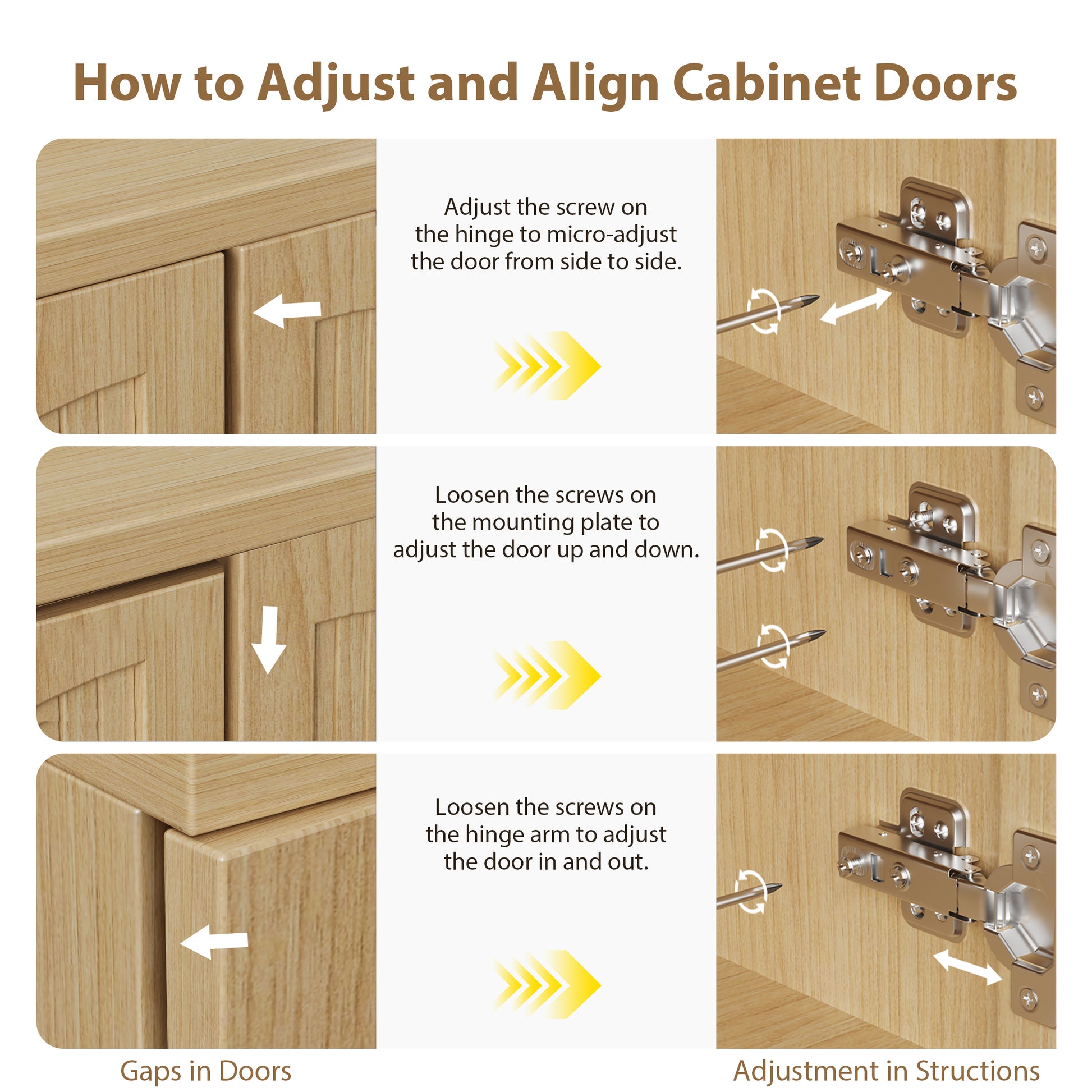 How to Adjust and Align Cabinet Doors

Adjust the screw on the hinge to micro-adjust the door from side to side.

Loosen the screws on the mounting plate to adjust the door up and down.

Loosen the screws on the hinge arm to adjust the door in and out.

Gaps in Doors

Adjustment in Structions