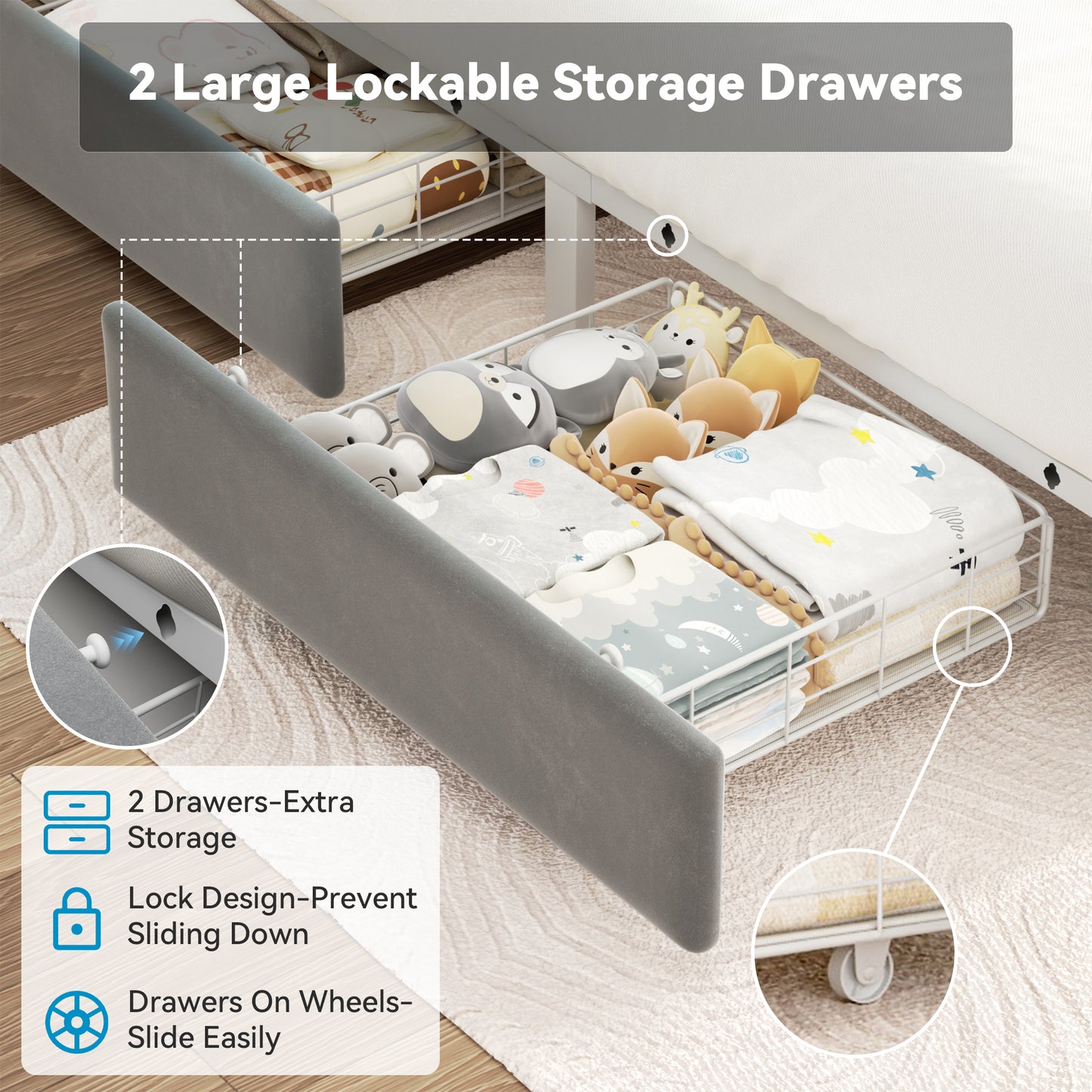 2 Large Lockable Storage Drawers

2 Drawers-Extra Storage

Lock Design-Prevent Sliding Down

Drawers On Wheels-Slide Easily