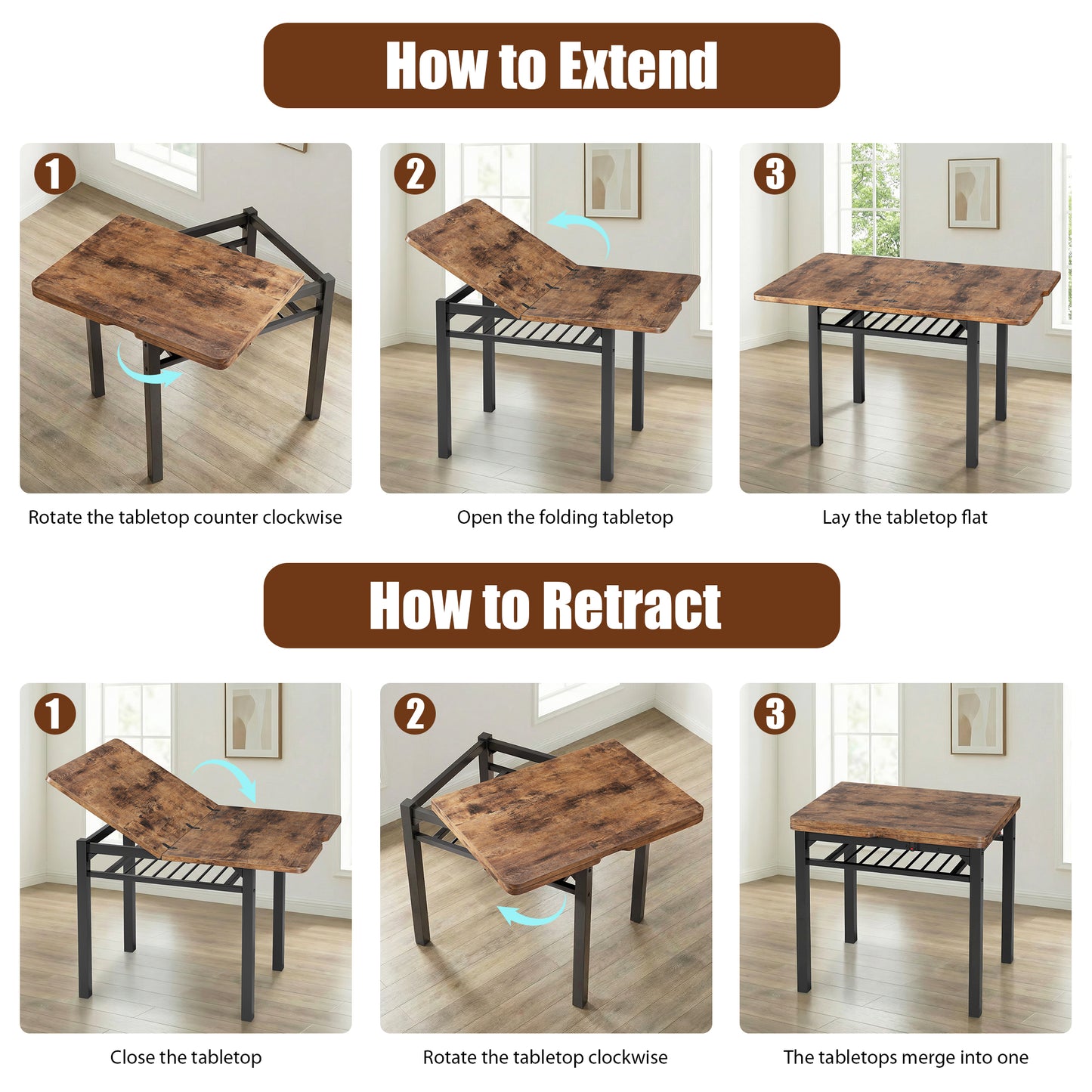 How to Extend

1

Rotate the tabletop counter clockwise

2

Open the folding tabletop

3

Lay the tabletop flat

How to Retract

1

Close the tabletop

2

Rotate the tabletop clockwise

3

The tabletops merge into one