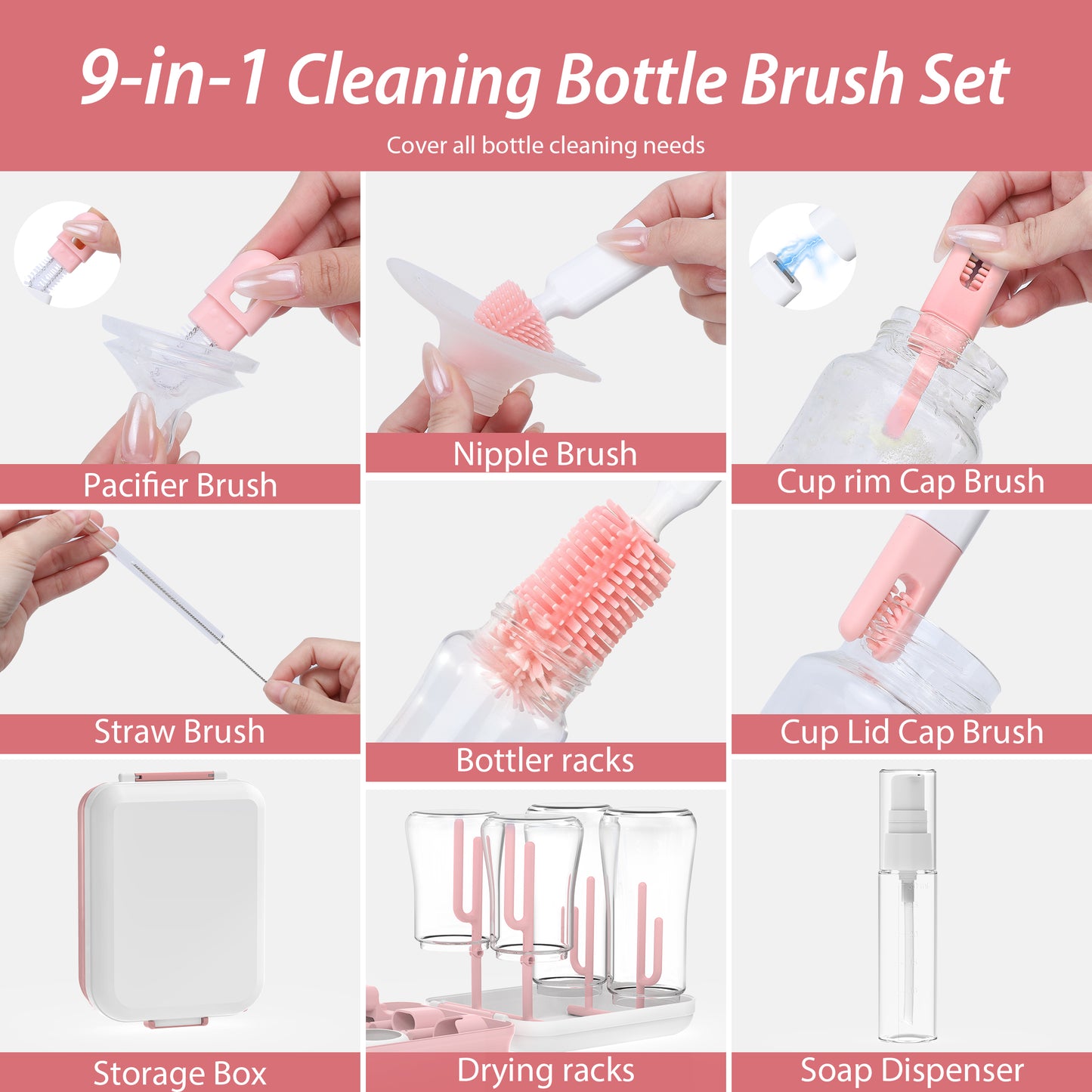 9-in-1 Cleaning Bottle Brush Set

Cover all bottle cleaning needs

Pacifier Brush

Nipple Brush

Cup rim Cap Brush

Straw Brush

Bottler racks

Cup Lid Cap Brush

Storage Box

Drying racks

Soap Dispenser