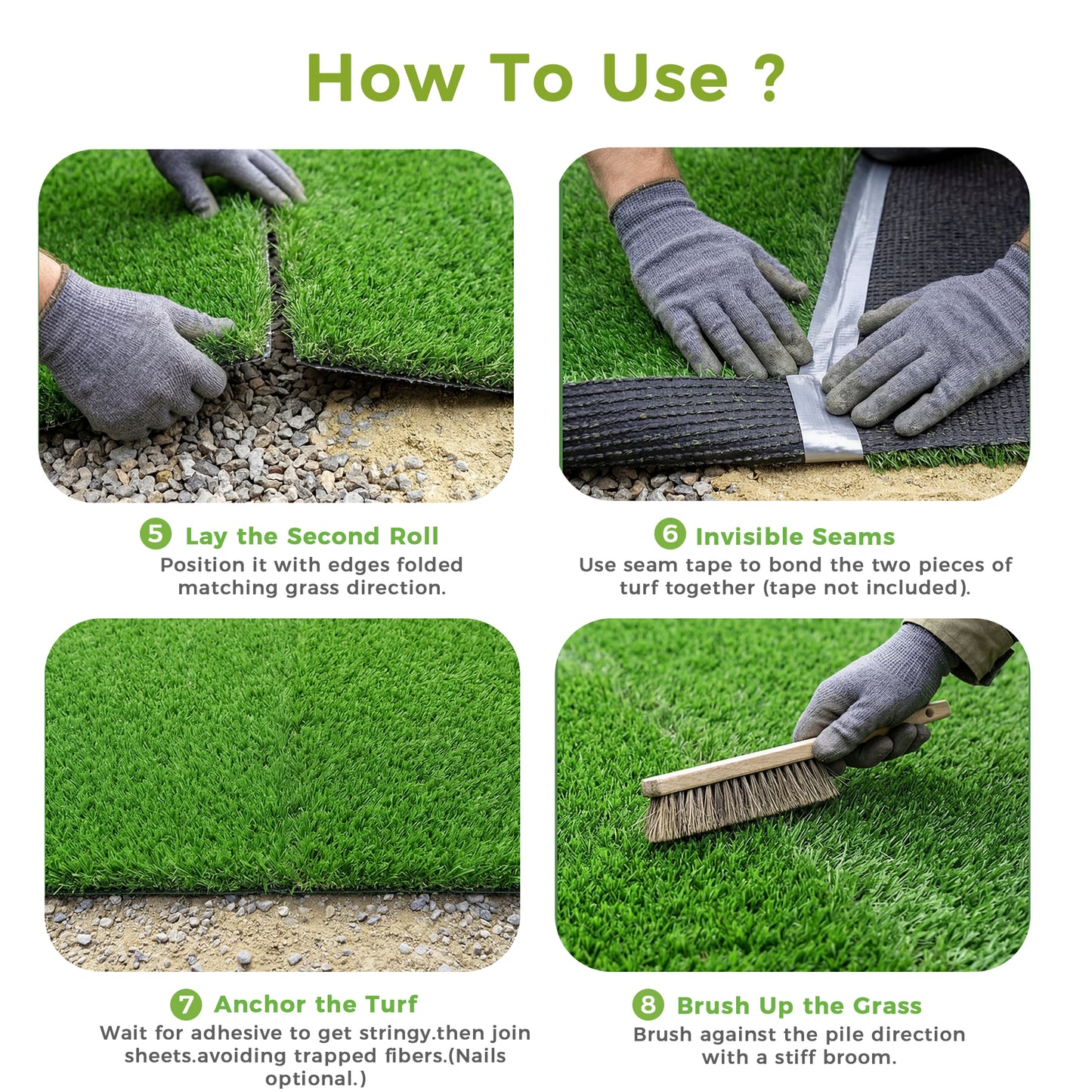 How To Use ?

5 Lay the Second Roll
Position it with edges folded matching grass direction.

6 Invisible Seams
Use seam tape to bond the two pieces of turf together (tape not included).

7 Anchor the Turf
Wait for adhesive to get stringy.then join sheets.avoiding trapped fibers.(Nails optional.)

8 Brush Up the Grass
Brush against the pile direction with a stiff broom.