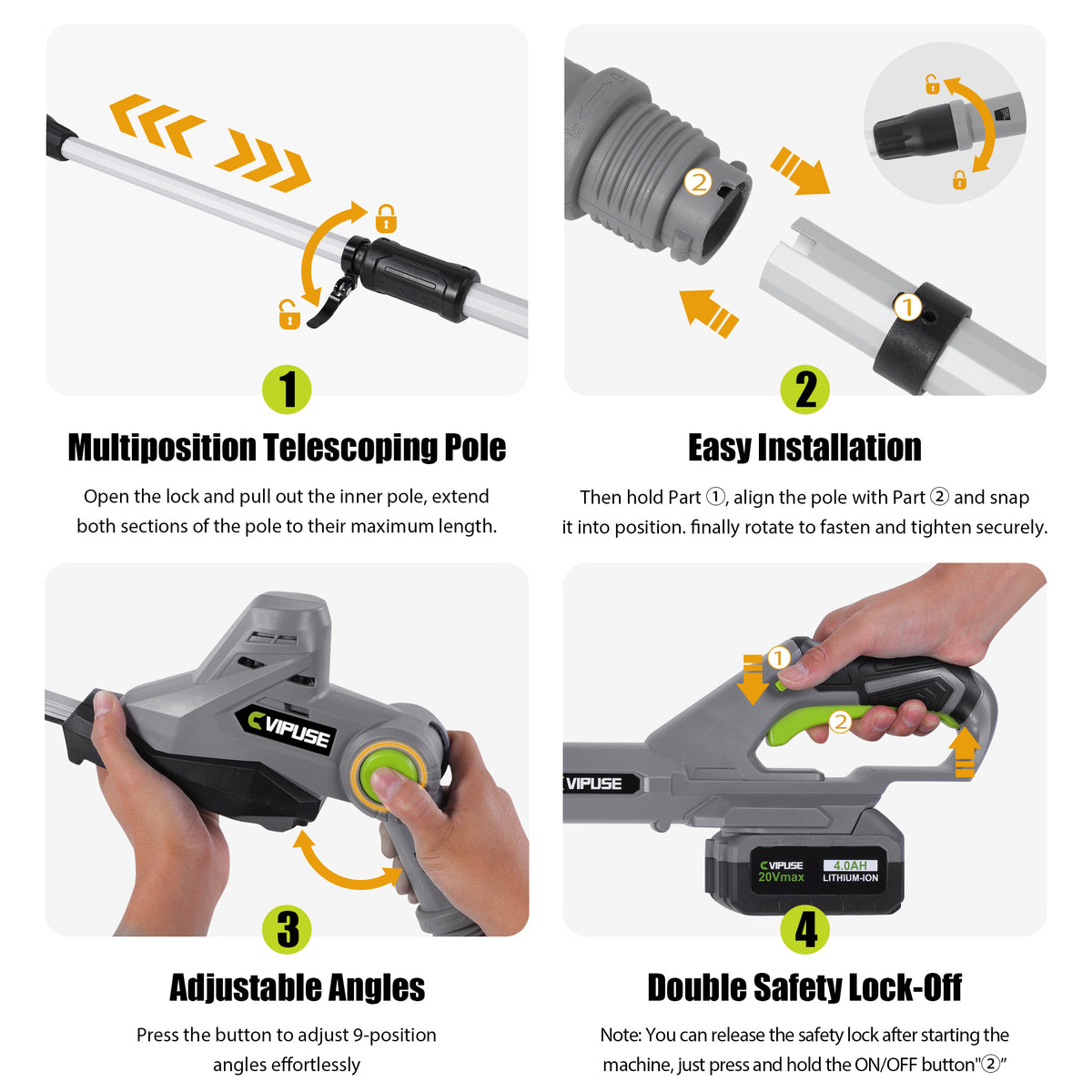 1

Multiposition Telescoping Pole

Open the lock and pull out the inner pole, extend both sections of the pole to their maximum length.

②

①

2

Easy Installation

Then hold Part ①, align the pole with Part ② and snap it into position. finally rotate to fasten and tighten securely.

VIPUSE

3

Adjustable Angles

Press the button to adjust 9-position angles effortlessly

①

②

VIPUSE

VIPUSE 20Vmax 4.0AH LITHIUM-ION

4

Double Safety Lock-Off

Note: You can release the safety lock after starting the machine, just press and hold the ON/OFF button"②"