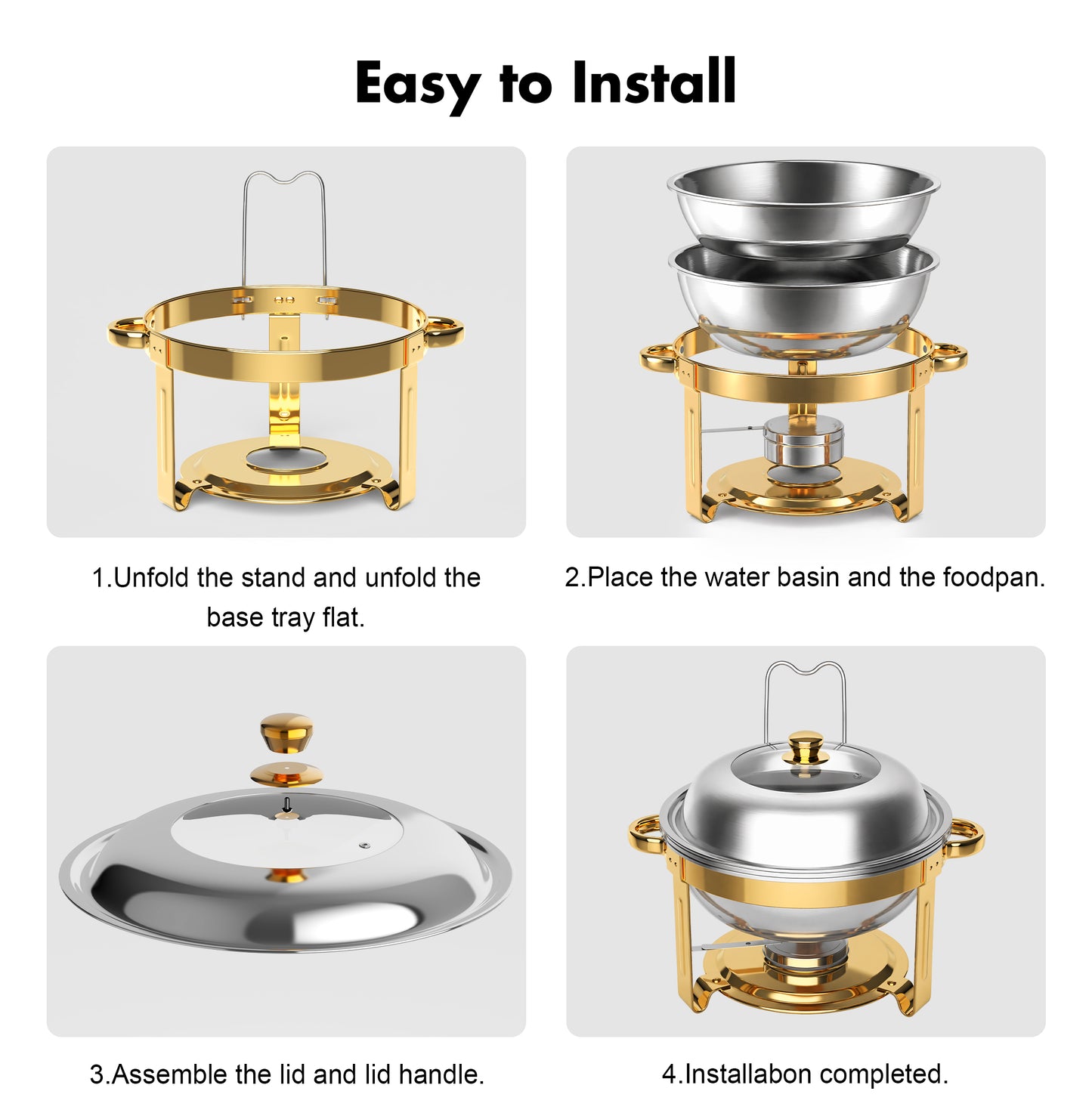 Easy to Install

1.Unfold the stand and unfold the base tray flat.

2.Place the water basin and the foodpan.

3.Assemble the lid and lid handle.

4.Installabon completed.